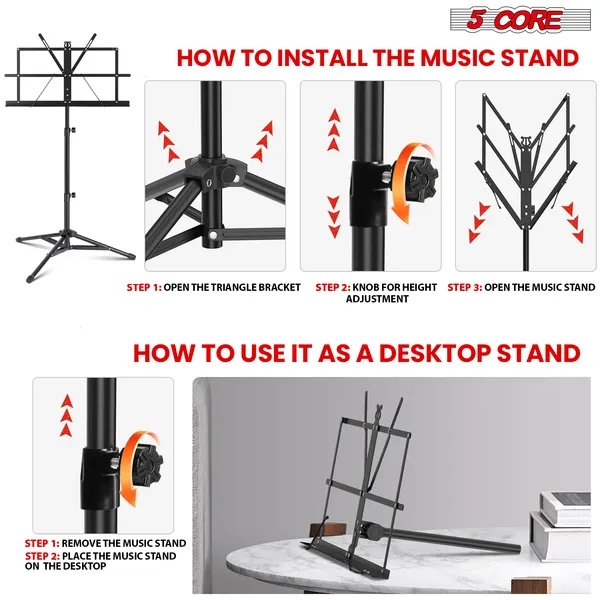 5 CORE

HOW TO INSTALL THE MUSIC STAND

STEP 1: OPEN THE TRIANGLE BRACKET

STEP 2: KNOB FOR HEIGHT ADJUSTMENT

STEP 3: OPEN THE MUSIC STAND

HOW TO USE IT AS A DESKTOP STAND

STEP 1: REMOVE THE MUSIC STAND
STEP 2: PLACE THE MUSIC STAND ON THE DESKTOP